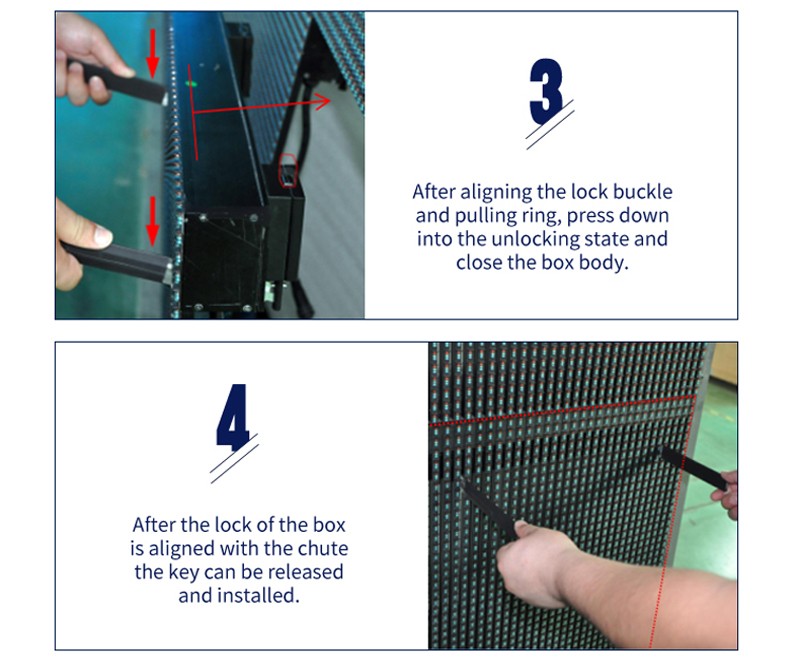 3

After aligning the lock buckle and pulling ring, press down into the unlocking state and close the box body.

4

After the lock of the box is aligned with the chute the key can be released and installed.